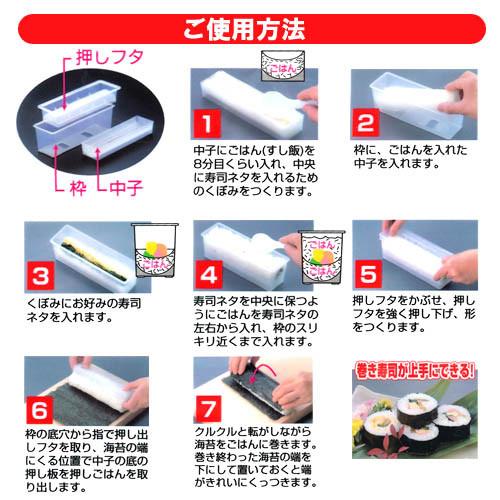 ご使用方法

押しフタ

枠

中子

ごはん

1

中子にごはん(すし飯)を8分目くらい入れ、中央に寿司ネタを入れるためのくぼみをつくります。

2

枠に、ごはんを入れた中子を入れます。

ごはん

3

くぼみにお好みの寿司ネタを入れます。

ごはん

ごはん

4

寿司ネタを中央に保つようにごはんを寿司ネタの左右から入れ、枠のスリキリ近くまで入れます。

5

押しフタをかぶせ、押しフタを強く押し下げ、形をつくります。

6

枠の底穴から指で押し出しフタを取り、海苔の端にくる位置で中子の底の押し板を押しごはんを取り出します。

7

クルクルと転がしながら海苔をごはんに巻きます。巻き終わった海苔の端を下にして置いておくと端がきれいにくっつきます。

巻き寿司が上手にできる!